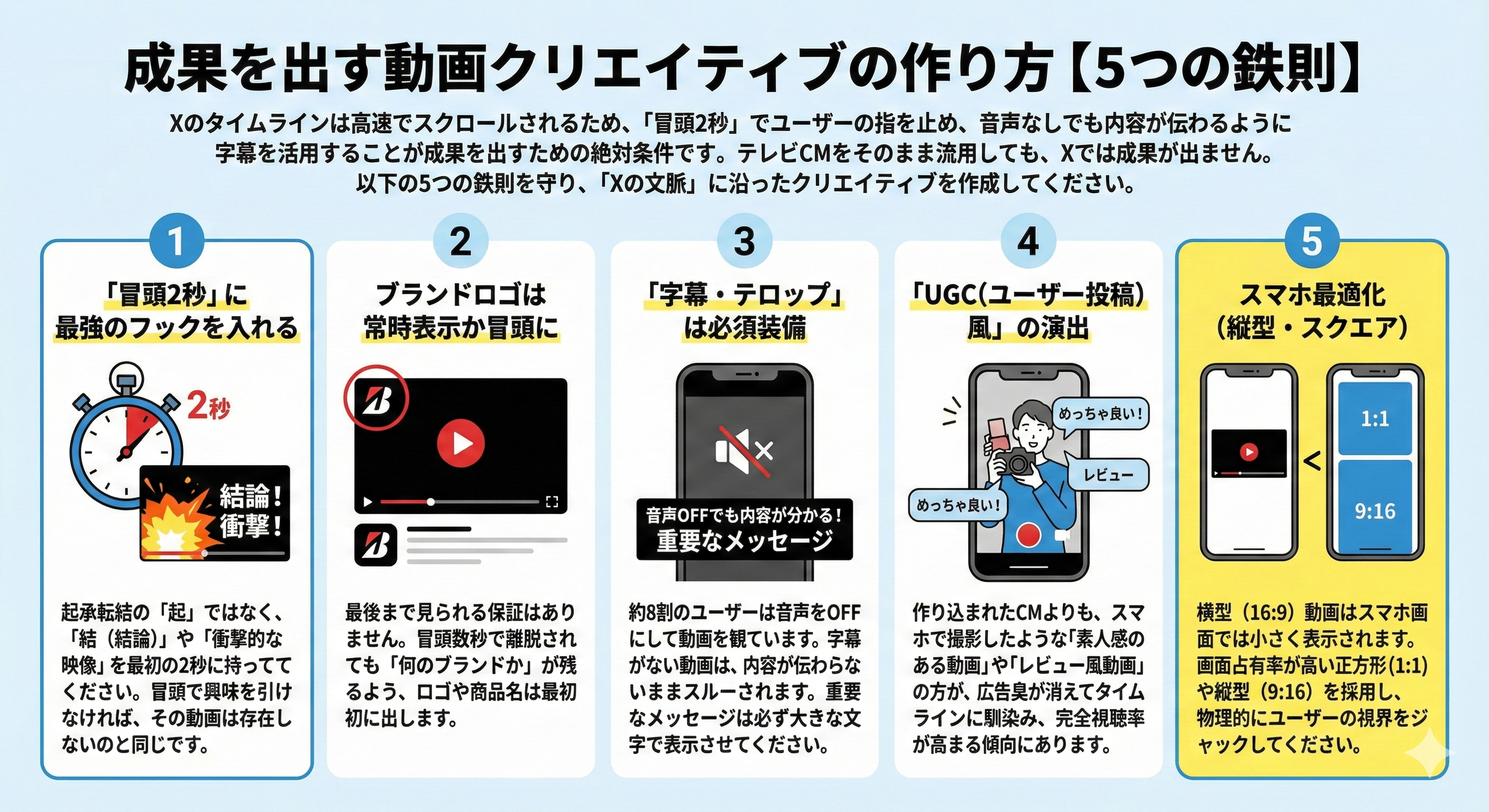 成果を出す動画クリエイティブの作り方【5つの鉄則】

Xのタイムラインは高速でスクロールされるため、「冒頭2秒」でユーザーの指を止め、音声なしでも内容が伝わるように字幕を活用することが成果を出すための絶対条件です。テレビCMをそのまま流用しても、Xでは成果が出ません。以下の5つの鉄則を守り、「Xの文脈」に沿ったクリエイティブを作成してください。

1
「冒頭2秒」に最強のフックを入れる

2秒

結論！衝撃！

起承転結の「起」ではなく、「結（結論）」や「衝撃的な映像」を最初の2秒に持ってきてください。冒頭で興味を引けなければ、その動画は存在しないのと同じです。

2
ブランドロゴは常時表示か冒頭に

最後まで見られる保証はありません。冒頭数秒で離脱されても「何のブランドか」が残るよう、ロゴや商品名は最初に出します。

3
「字幕・テロップ」は必須装備

音声OFFでも内容が分かる！
重要なメッセージ

約8割のユーザーは音声をOFFにして動画を観ています。字幕がない動画は、内容が伝わらないままスルーされます。重要なメッセージは必ず大きな文字で表示させてください。

4
「UGC(ユーザー投稿)風」の演出

めっちゃ良い！
レビュー
めっちゃ良い！

作り込まれたCMよりも、スマホで撮影したような「素人感のある動画」や「レビュー風動画」の方が、広告臭が消えてタイムラインに馴染み、完全視聴率が高まる傾向にあります。

5
スマホ最適化（縦型・スクエア）

<
1:1
9:16

横型（16:9）動画はスマホ画面では小さく表示されます。画面占有率が高い正方形(1:1)や縦型（9:16）を採用し、物理的にユーザーの視界をジャックしてください。